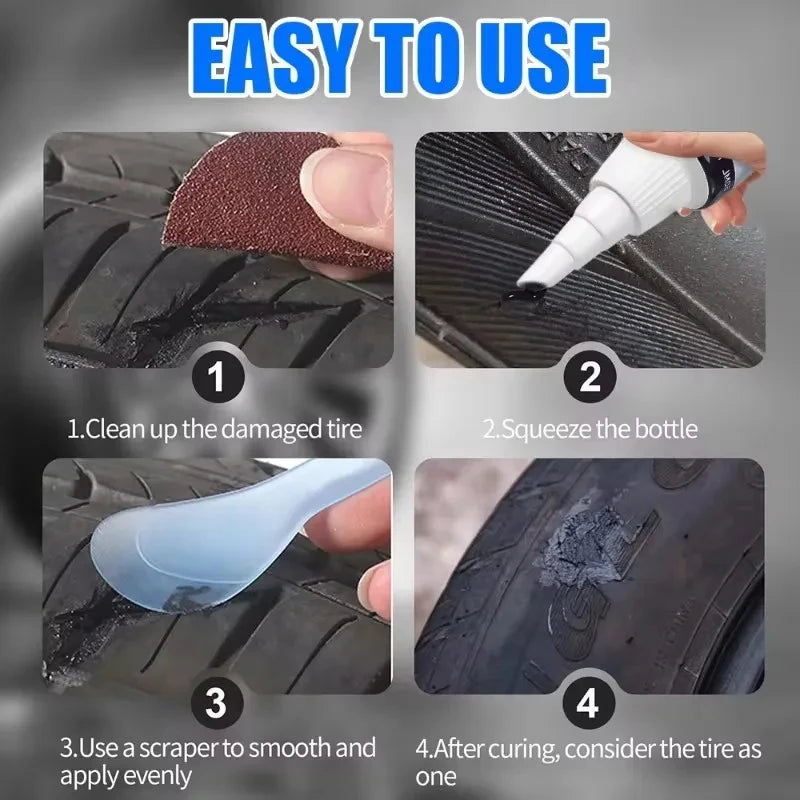 EASY TO USE

1

1.Clean up the damaged tire

2

2.Squeeze the bottle

3

3.Use a scraper to smooth and apply evenly

4

4.After curing, consider the tire as one