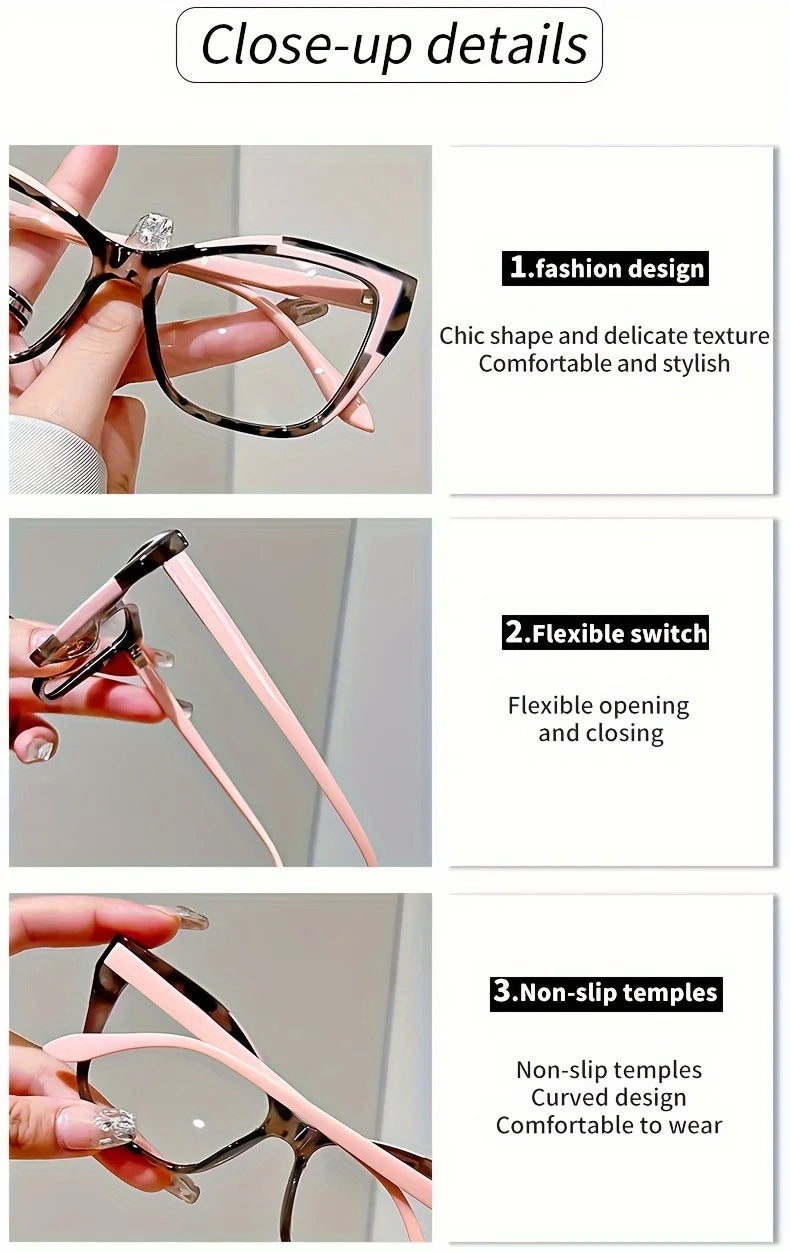 Close-up details

1.fashion design

Chic shape and delicate texture
Comfortable and stylish

2.Flexible switch

Flexible opening
and closing

3.Non-slip temples

Non-slip temples
Curved design
Comfortable to wear