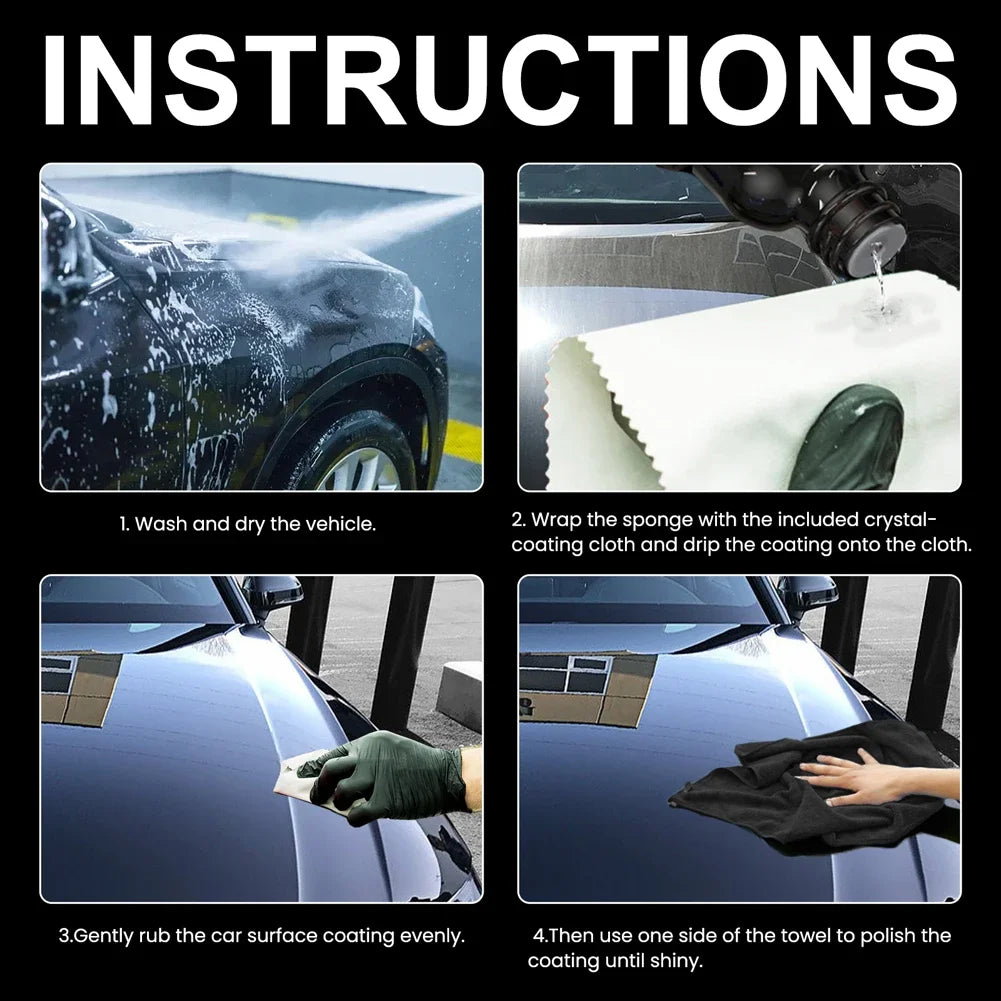 INSTRUCTIONS

1. Wash and dry the vehicle.

2. Wrap the sponge with the included crystal-coating cloth and drip the coating onto the cloth.

3.Gently rub the car surface coating evenly.

4.Then use one side of the towel to polish the coating until shiny.