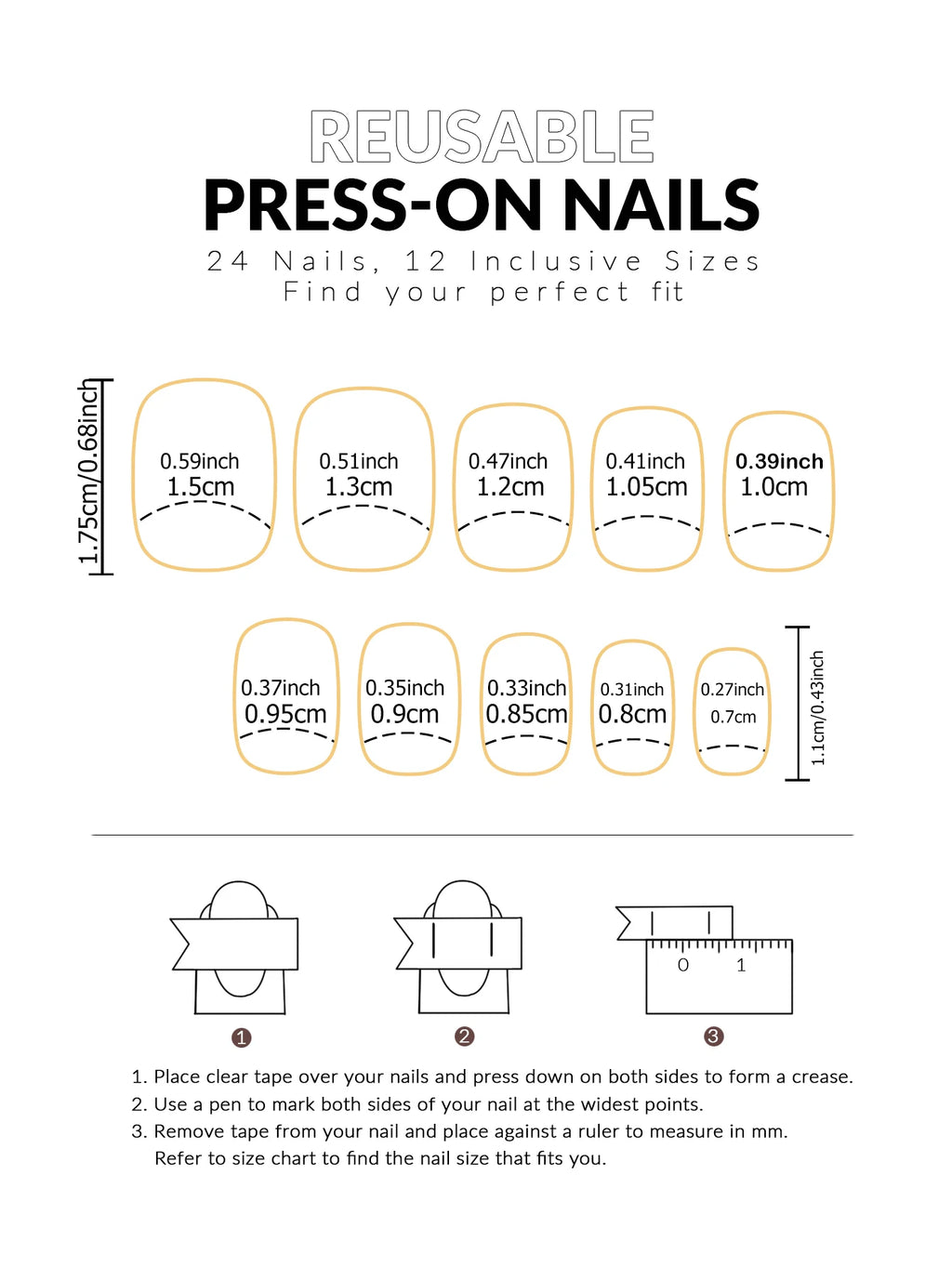 REUSABLE
PRESS-ON NAILS
24 Nails, 12 Inclusive Sizes
Find your perfect fit

1.75cm/0.68inch

0.59inch
1.5cm

0.51inch
1.3cm

0.47inch
1.2cm

0.41inch
1.05cm

0.39inch
1.0cm

0.37inch
0.95cm

0.35inch
0.9cm

0.33inch
0.85cm

0.31inch
0.8cm

0.27inch
0.7cm

1.1cm/0.43inch

0 1

1 2 3

1. Place clear tape over your nails and press down on both sides to form a crease.
2. Use a pen to mark both sides of your nail at the widest points.
3. Remove tape from your nail and place against a ruler to measure in mm.
Refer to size chart to find the nail size that fits you.