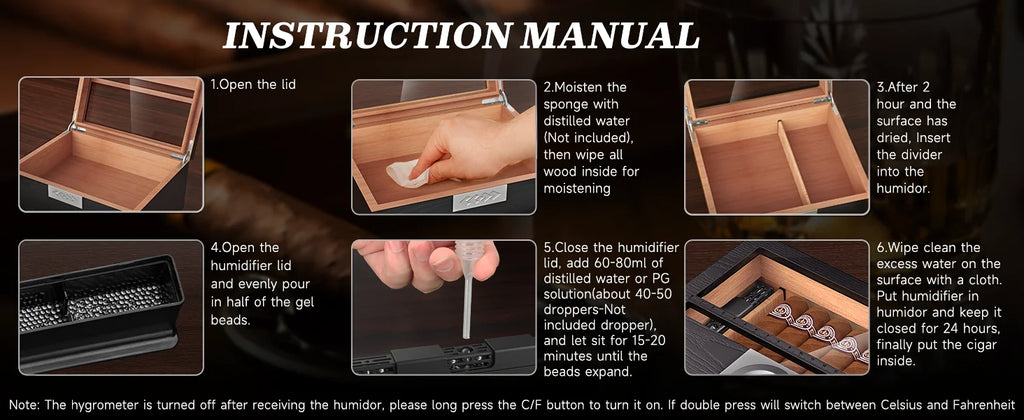 INSTRUCTION MANUAL

1.Open the lid

2.Moisten the sponge with distilled water (Not included), then wipe all wood inside for moistening

3.After 2 hour and the surface has dried, Insert the divider into the humidor.

4.Open the humidifier lid and evenly pour in half of the gel beads.

5.Close the humidifier lid, add 60-80ml of distilled water or PG solution(about 40-50 droppers-Not included dropper), and let sit for 15-20 minutes until the beads expand.

6.Wipe clean the excess water on the surface with a cloth. Put humidifier in humidor and keep it closed for 24 hours, finally put the cigar inside.

Note: The hygrometer is turned off after receiving the humidor, please long press the C/F button to turn it on. If double press will switch between Celsius and Fahrenheit