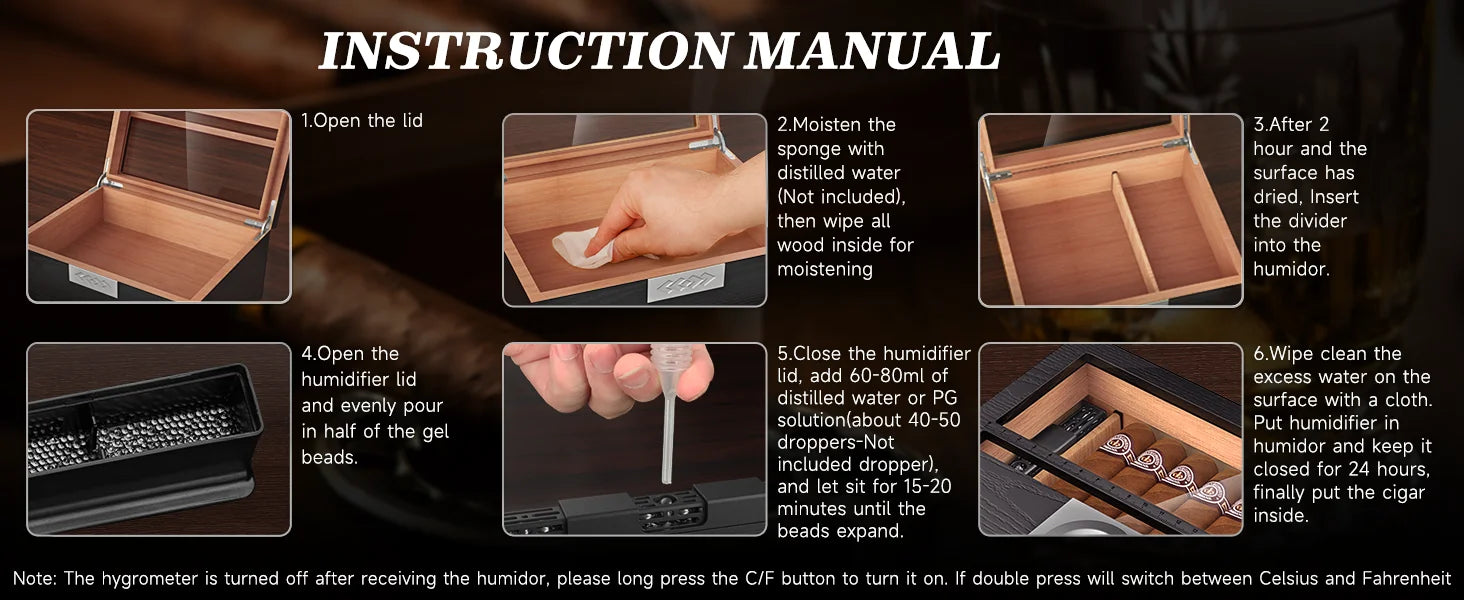 INSTRUCTION MANUAL

1.Open the lid

2.Moisten the sponge with distilled water (Not included), then wipe all wood inside for moistening

3.After 2 hour and the surface has dried, Insert the divider into the humidor.

4.Open the humidifier lid and evenly pour in half of the gel beads.

5.Close the humidifier lid, add 60-80ml of distilled water or PG solution(about 40-50 droppers-Not included dropper), and let sit for 15-20 minutes until the beads expand.

6.Wipe clean the excess water on the surface with a cloth. Put humidifier in humidor and keep it closed for 24 hours, finally put the cigar inside.

Note: The hygrometer is turned off after receiving the humidor, please long press the C/F button to turn it on. If double press will switch between Celsius and Fahrenheit