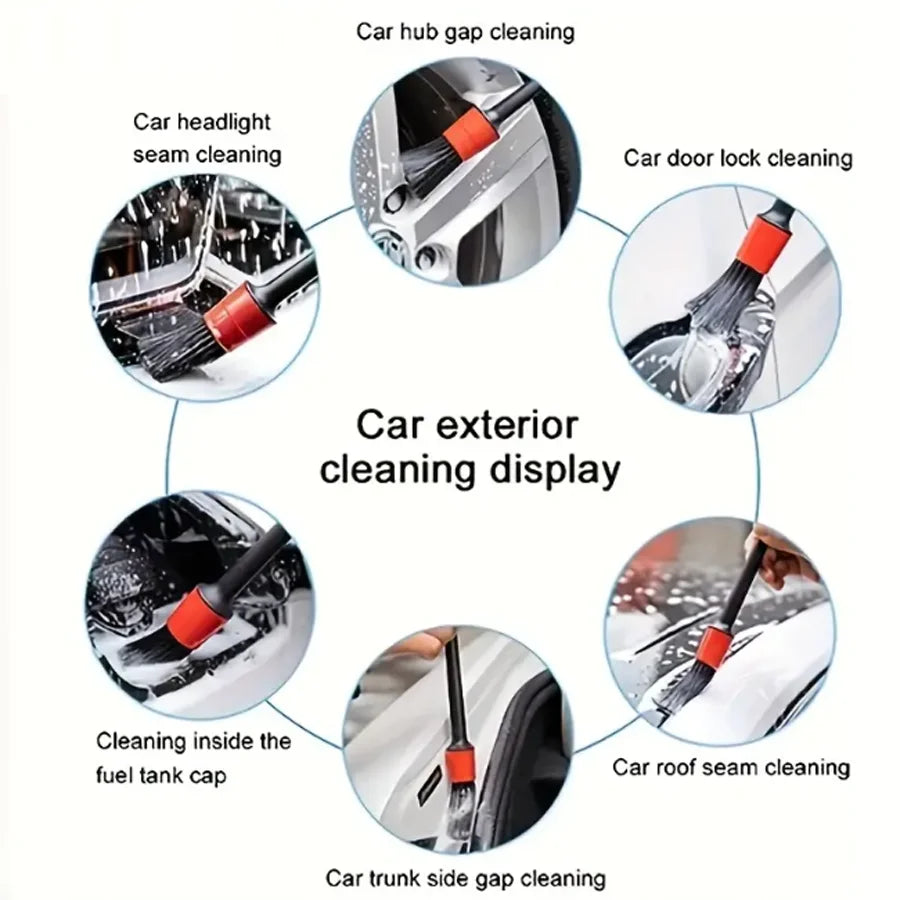 Car hub gap cleaning

Car headlight seam cleaning

Car door lock cleaning

Car exterior cleaning display

Cleaning inside the fuel tank cap

Car roof seam cleaning

Car trunk side gap cleaning