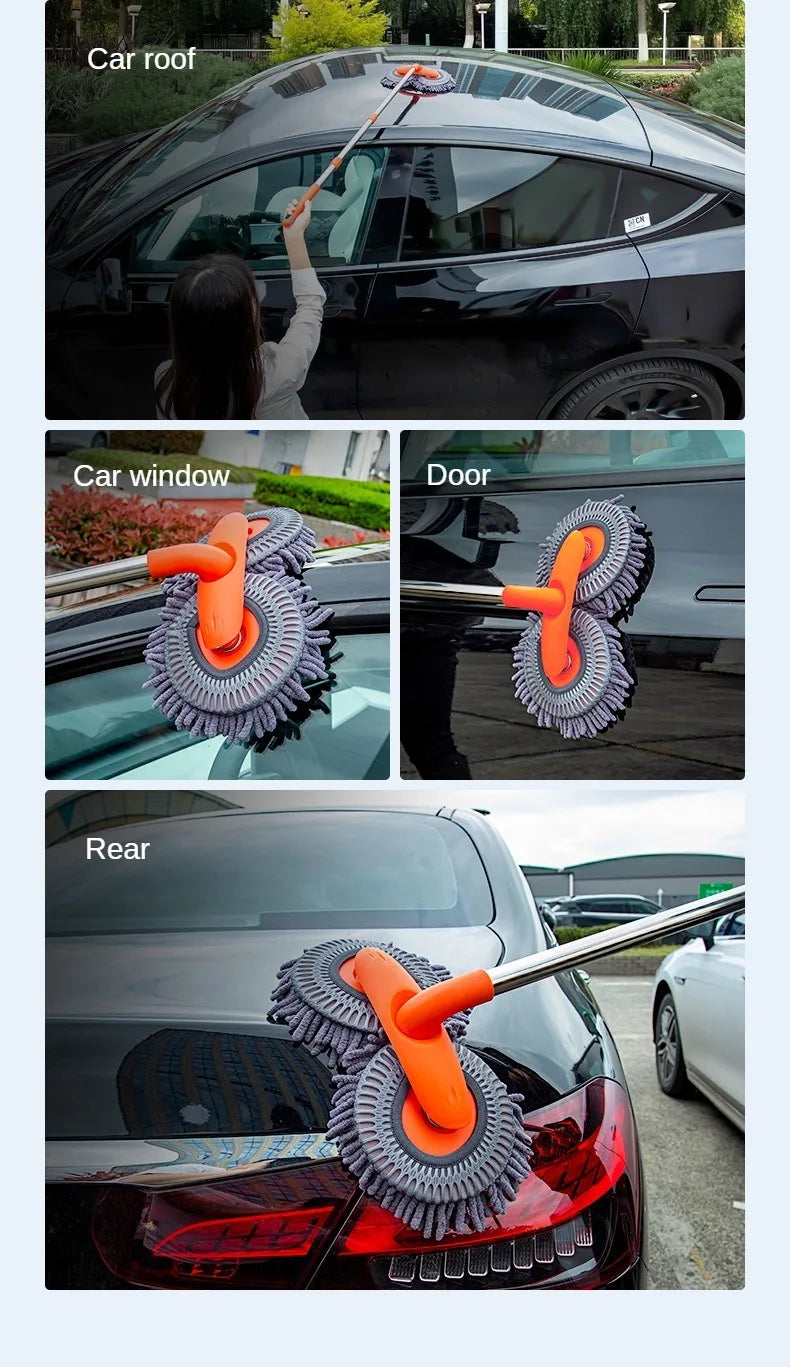 Car roof

Car window

Door

Rear