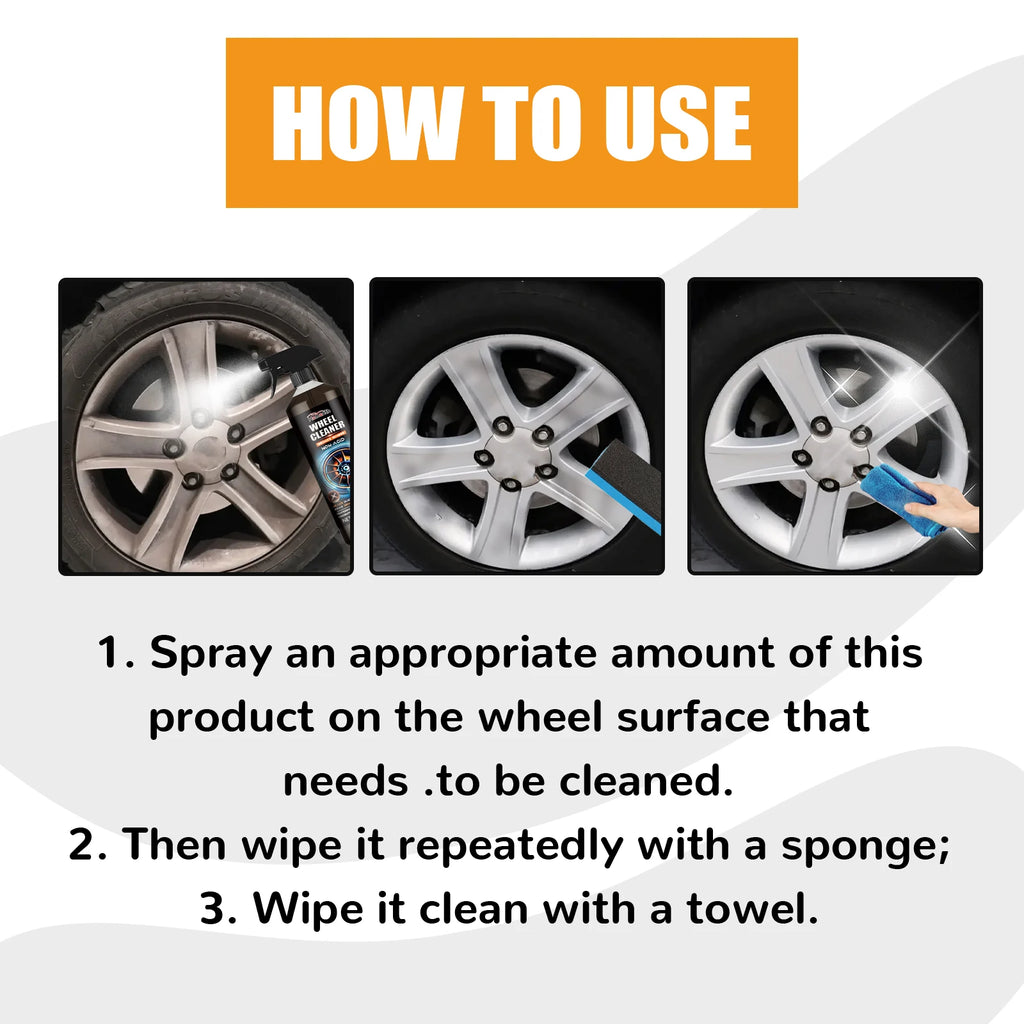 HOW TO USE

WHEEL CLEANER

1. Spray an appropriate amount of this product on the wheel surface that needs .to be cleaned.
2. Then wipe it repeatedly with a sponge;
3. Wipe it clean with a towel.