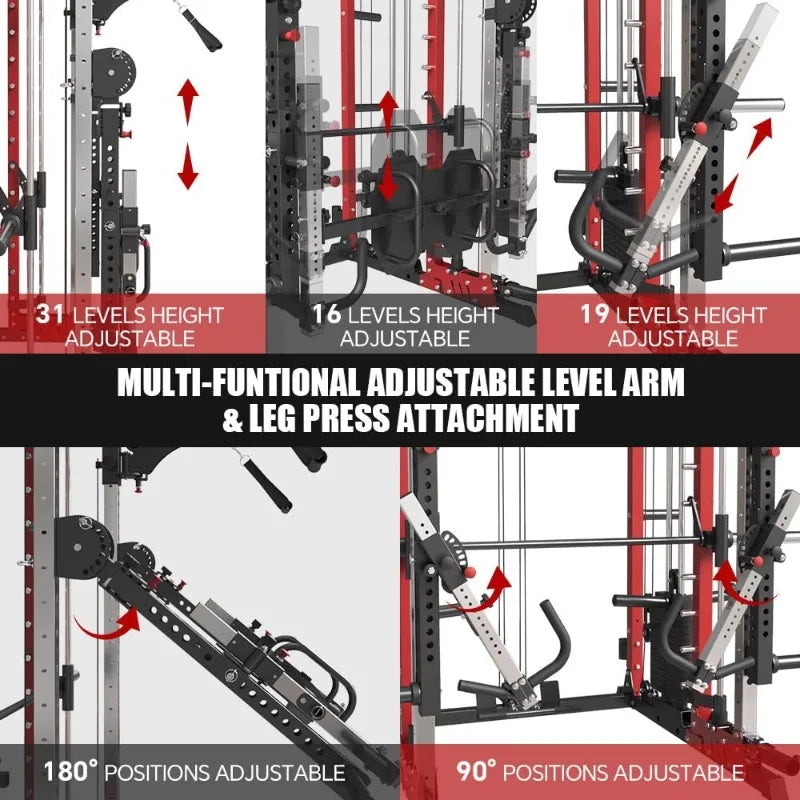 31 LEVELS HEIGHT ADJUSTABLE

16 LEVELS HEIGHT ADJUSTABLE

19 LEVELS HEIGHT ADJUSTABLE

MULTI-FUNTIONAL ADJUSTABLE LEVEL ARM & LEG PRESS ATTACHMENT

180° POSITIONS ADJUSTABLE

90° POSITIONS ADJUSTABLE