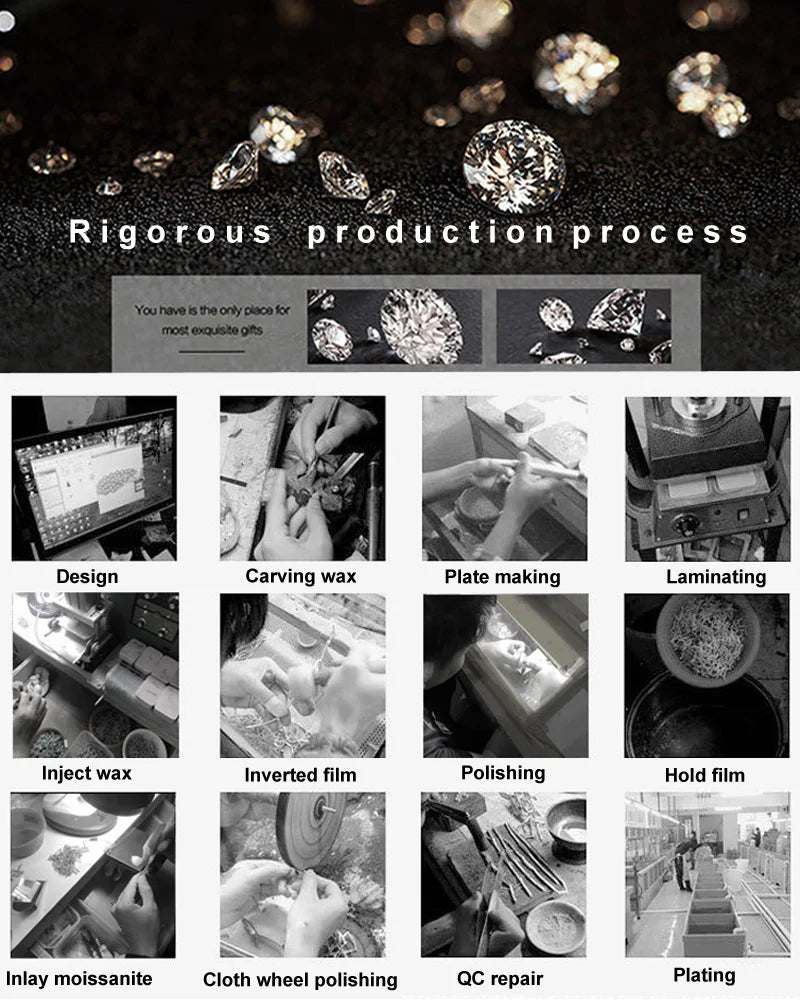 Rigorous production process

You have is the only place for most exquisite gifts

Design

Carving wax

Plate making

Laminating

Inject wax

Inverted film

Polishing

Hold film

Inlay moissanite

Cloth wheel polishing

QC repair

Plating