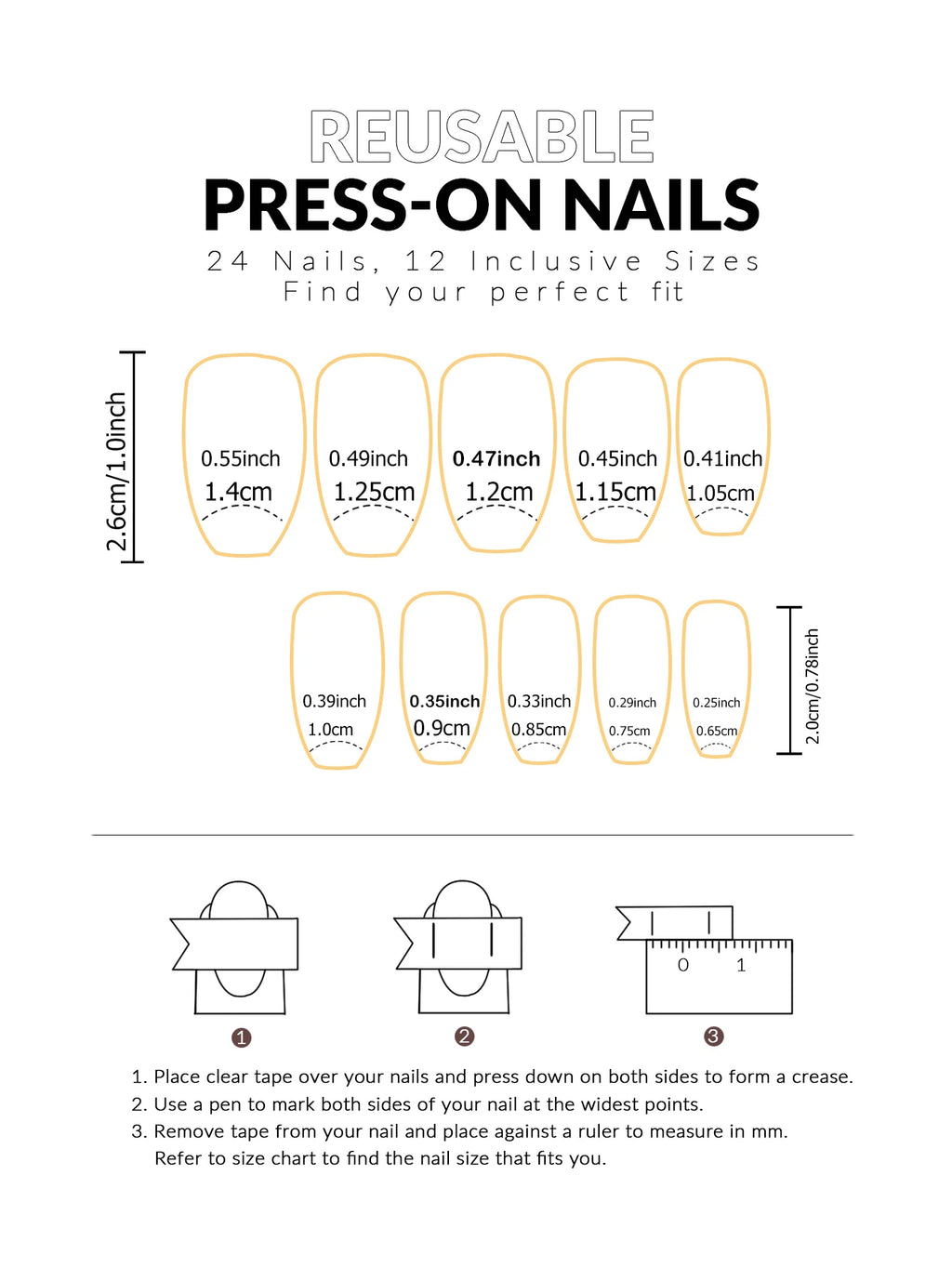 REUSABLE
PRESS-ON NAILS
24 Nails, 12 Inclusive Sizes
Find your perfect fit

2.6cm/1.0inch

0.55inch 1.4cm
0.49inch 1.25cm
0.47inch 1.2cm
0.45inch 1.15cm
0.41inch 1.05cm

0.39inch 1.0cm
0.35inch 0.9cm
0.33inch 0.85cm
0.29inch 0.75cm
0.25inch 0.65cm

2.0cm/0.78inch

0 1

1
2
3

1. Place clear tape over your nails and press down on both sides to form a crease.
2. Use a pen to mark both sides of your nail at the widest points.
3. Remove tape from your nail and place against a ruler to measure in mm. Refer to size chart to find the nail size that fits you.