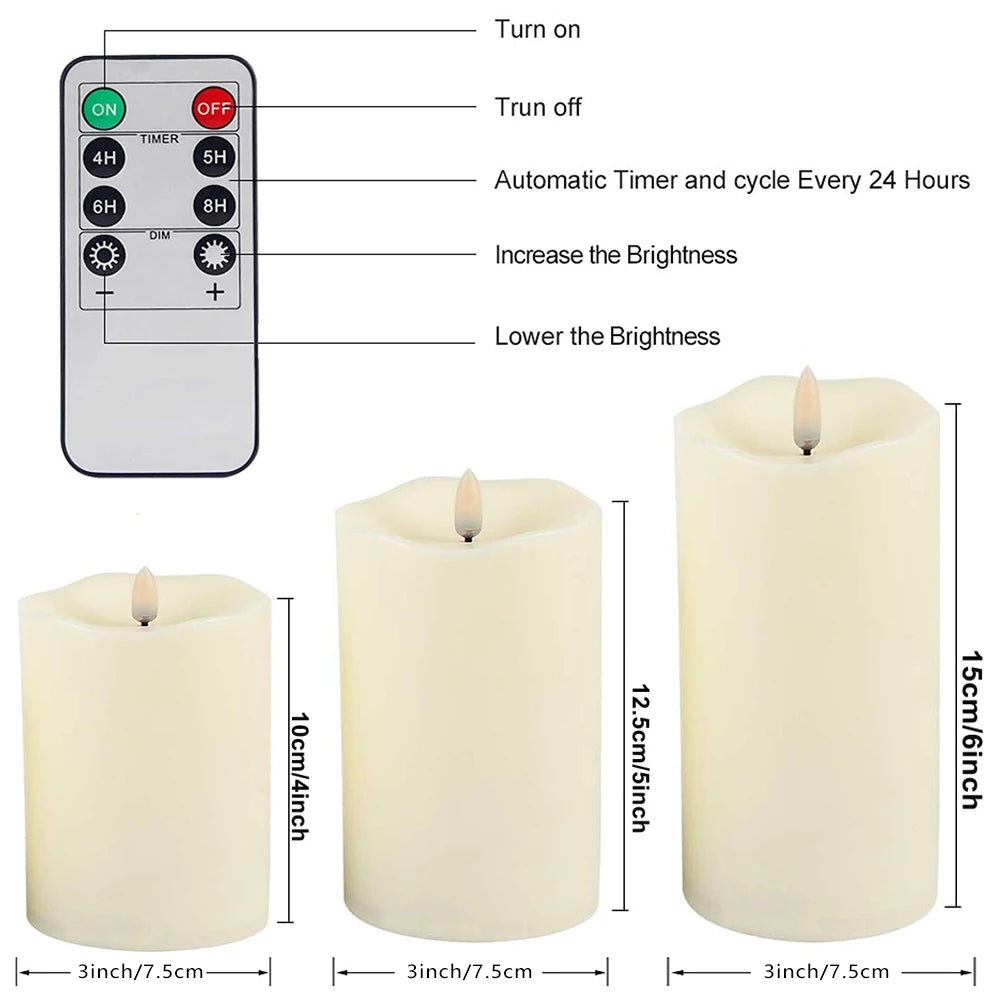 ON
OFF
TIMER
4H
5H
6H
8H
DIM
−
+

Turn on

Trun off

Automatic Timer and cycle Every 24 Hours

Increase the Brightness

Lower the Brightness

10cm/4inch

12.5cm/5inch

15cm/6inch

3inch/7.5cm

3inch/7.5cm

3inch/7.5cm