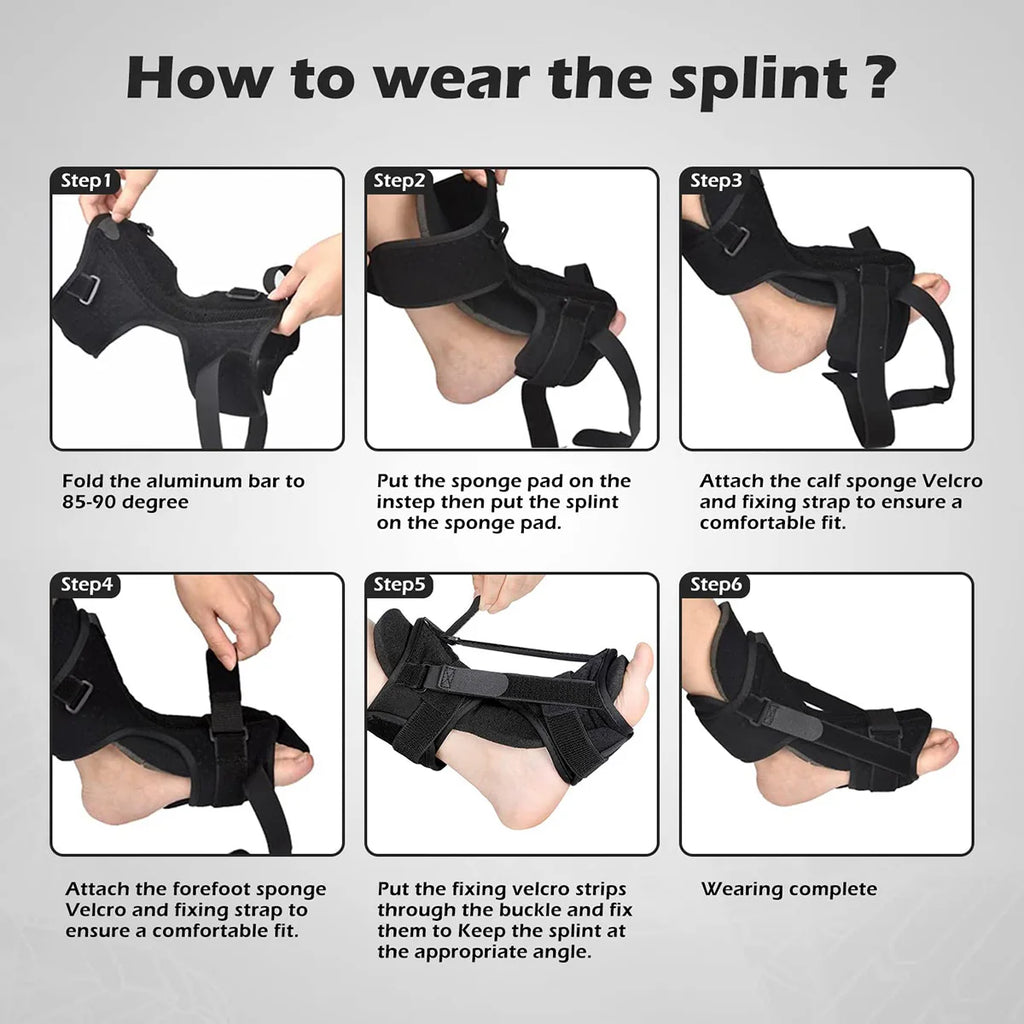 How to wear the splint ?

Step1

Fold the aluminum bar to 85-90 degree

Step2

Put the sponge pad on the instep then put the splint on the sponge pad.

Step3

Attach the calf sponge Velcro and fixing strap to ensure a comfortable fit.

Step4

Attach the forefoot sponge Velcro and fixing strap to ensure a comfortable fit.

Step5

Put the fixing velcro strips through the buckle and fix them to Keep the splint at the appropriate angle.

Step6

Wearing complete