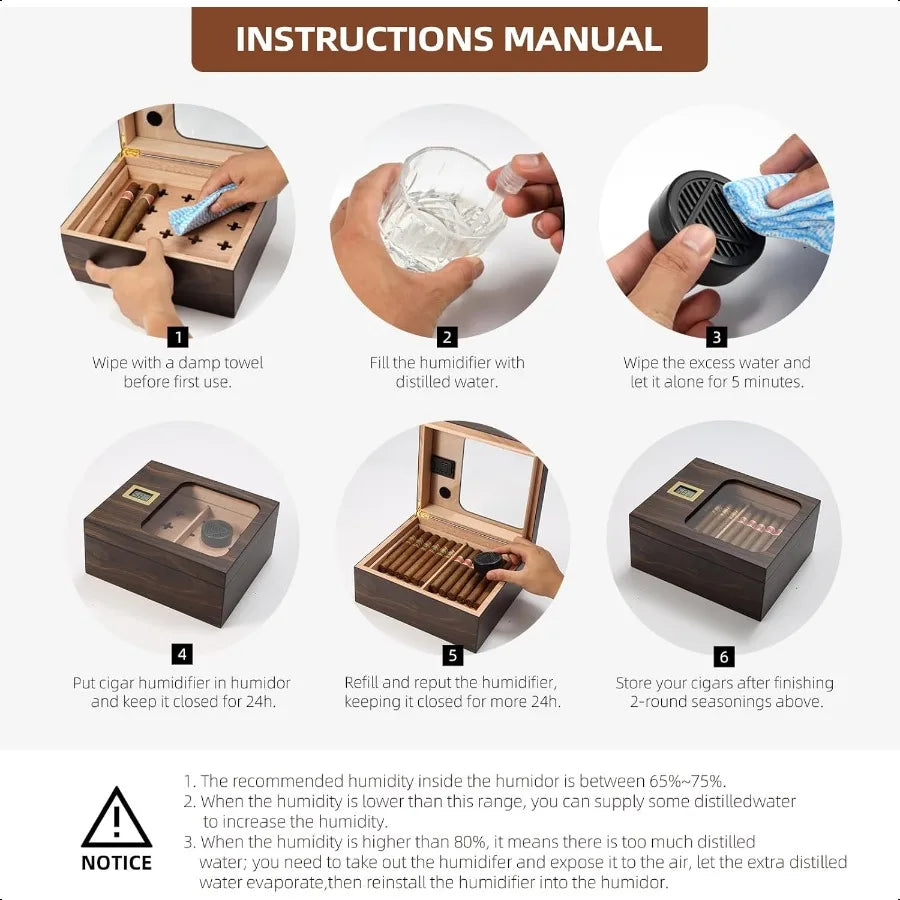 INSTRUCTIONS MANUAL

1
Wipe with a damp towel before first use.

2
Fill the humidifier with distilled water.

3
Wipe the excess water and let it alone for 5 minutes.

4
Put cigar humidifier in humidor and keep it closed for 24h.

5
Refill and reput the humidifier, keeping it closed for more 24h.

6
Store your cigars after finishing 2-round seasonings above.

NOTICE

1. The recommended humidity inside the humidor is between 65%~75%.
2. When the humidity is lower than this range, you can supply some distilledwater to increase the humidity.
3. When the humidity is higher than 80%, it means there is too much distilled water; you need to take out the humidifer and expose it to the air, let the extra distilled water evaporate,then reinstall the humidifier into the humidor.