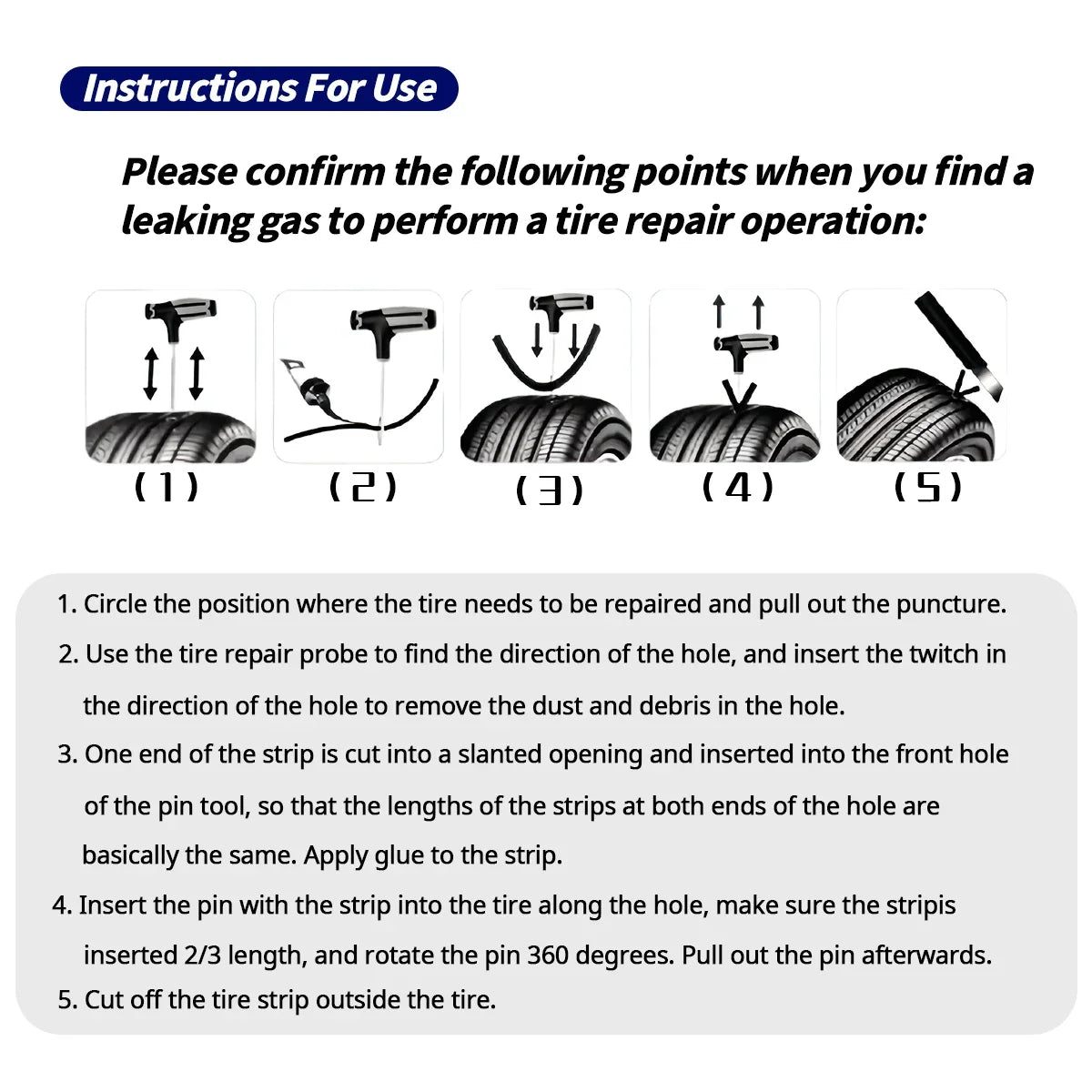 Instructions For Use

Please confirm the following points when you find a leaking gas to perform a tire repair operation:

(1) (2) (3) (4) (5)

1. Circle the position where the tire needs to be repaired and pull out the puncture.
2. Use the tire repair probe to find the direction of the hole, and insert the twitch in the direction of the hole to remove the dust and debris in the hole.
3. One end of the strip is cut into a slanted opening and inserted into the front hole of the pin tool, so that the lengths of the strips at both ends of the hole are basically the same. Apply glue to the strip.
4. Insert the pin with the strip into the tire along the hole, make sure the stripis inserted 2/3 length, and rotate the pin 360 degrees. Pull out the pin afterwards.
5. Cut off the tire strip outside the tire.