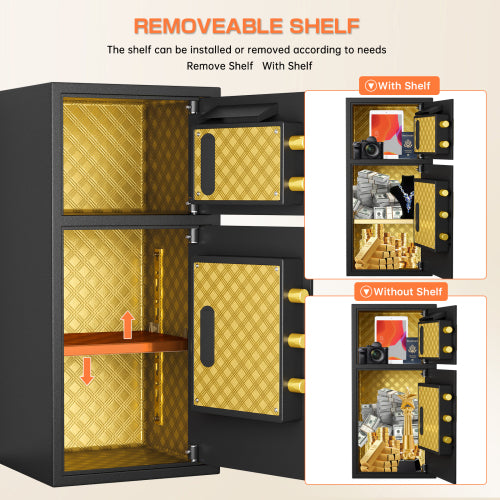 REMOVEABLE SHELF

The shelf can be installed or removed according to needs

Remove Shelf With Shelf

With Shelf

Without Shelf